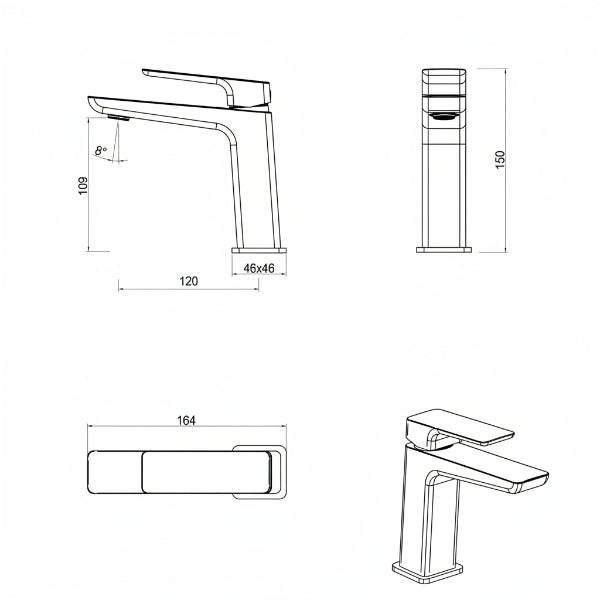 8°
109
46x46
120
150
164