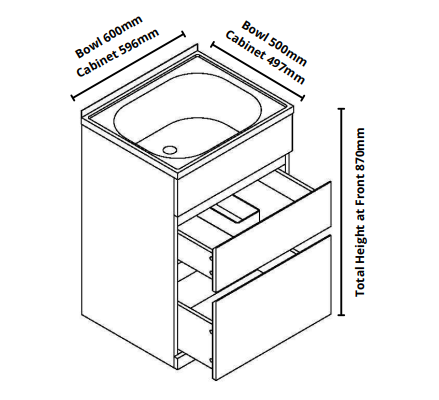 Bowl 600mm
Cabinet 596mm

Bowl 500mm
Cabinet 497mm

Total Height at Front 870mm